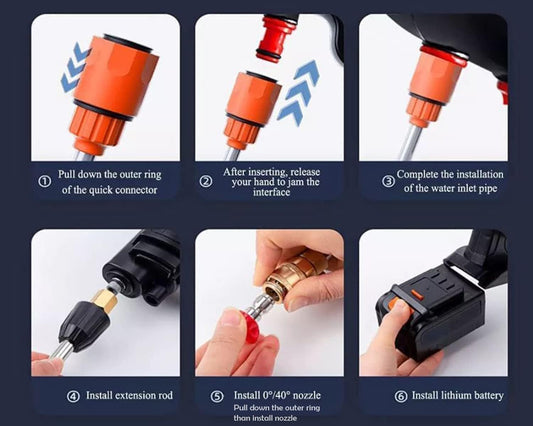 ① Pull down the outer ring of the quick connector

② After inserting, release your hand to jam the interface

③ Complete the installation of the water inlet pipe

④ Install extension rod

⑤ Install 0°/40° nozzle
Pull down the outer ring than install nozzle

⑥ Install lithium battery