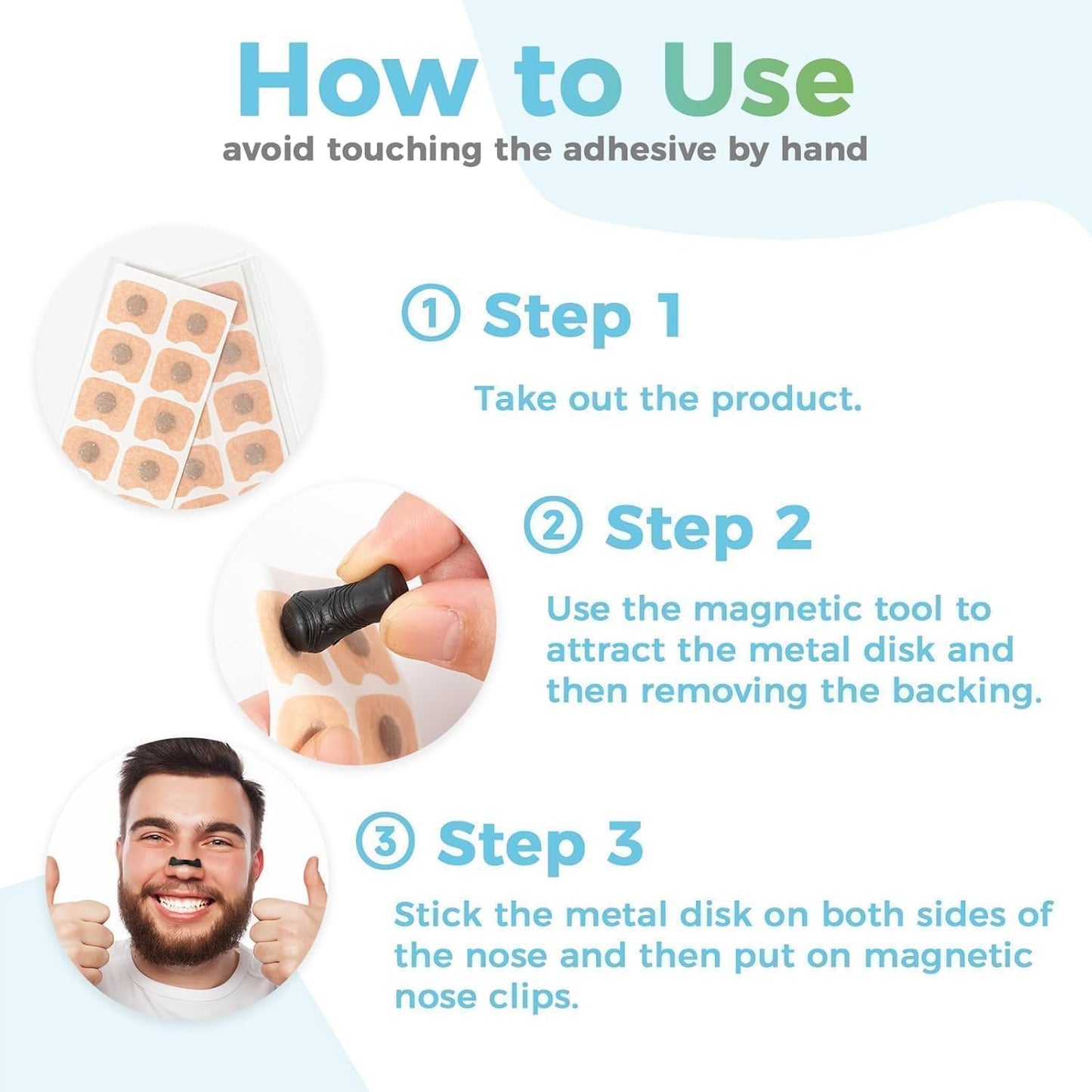 How to Use
avoid touching the adhesive by hand

① Step 1
Take out the product.

② Step 2
Use the magnetic tool to attract the metal disk and then removing the backing.

③ Step 3
Stick the metal disk on both sides of the nose and then put on magnetic nose clips.