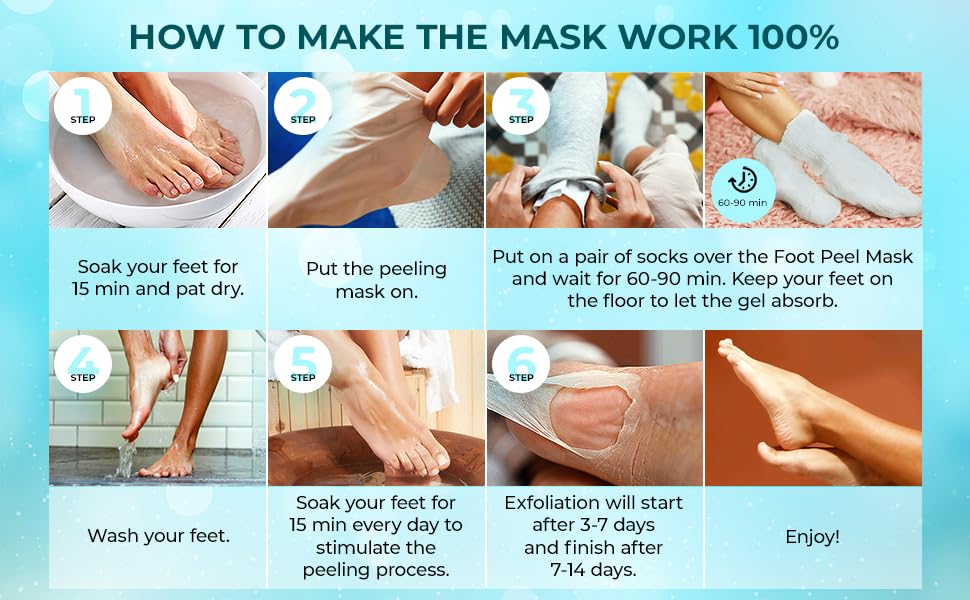 HOW TO MAKE THE MASK WORK 100%

1 STEP

Soak your feet for 15 min and pat dry.

2 STEP

Put the peeling mask on.

3 STEP

60-90 min

Put on a pair of socks over the Foot Peel Mask and wait for 60-90 min. Keep your feet on the floor to let the gel absorb.

4 STEP

Wash your feet.

5 STEP

Soak your feet for 15 min every day to stimulate the peeling process.

6 STEP

Exfoliation will start after 3-7 days and finish after 7-14 days.

Enjoy!