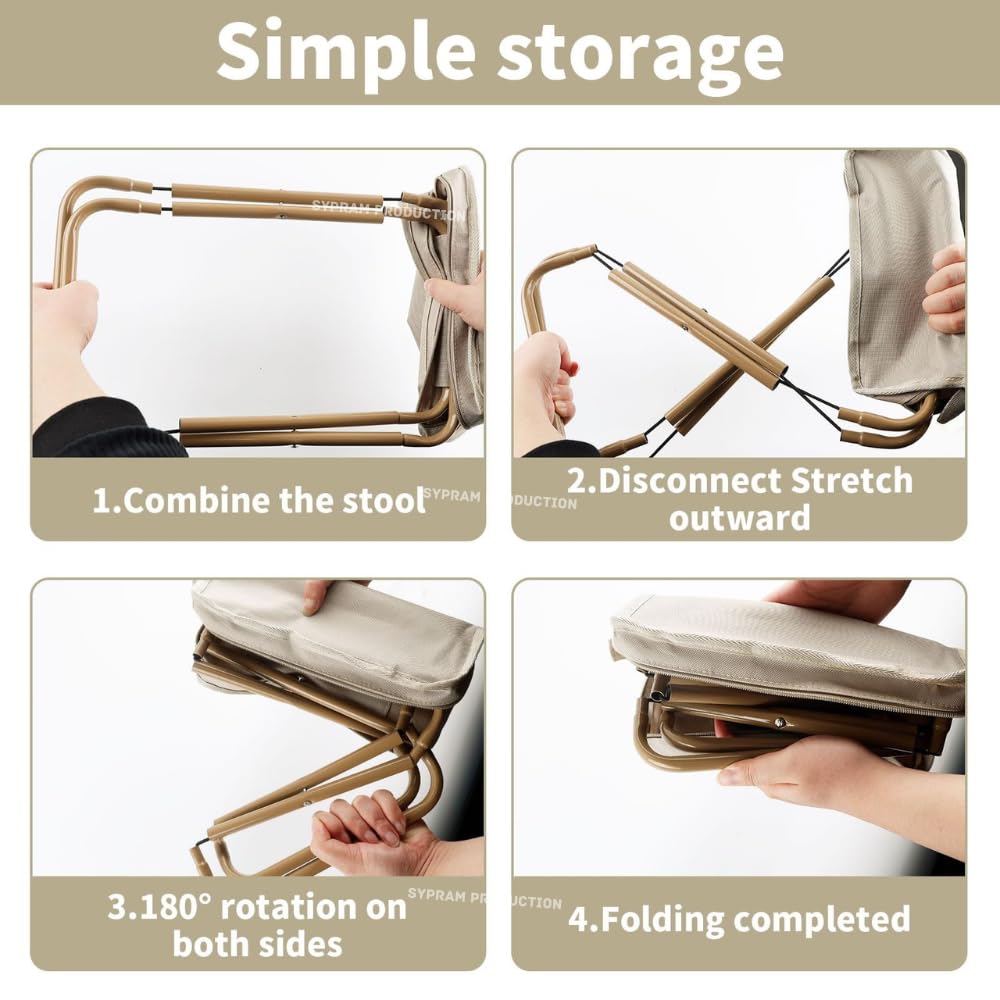 Simple storage

SYPRAM PRODUCTION

1.Combine the stool

SYPRAM PRODUCTION

2.Disconnect Stretch outward

3.180° rotation on both sides

SYPRAM PRODUCTION

4.Folding completed