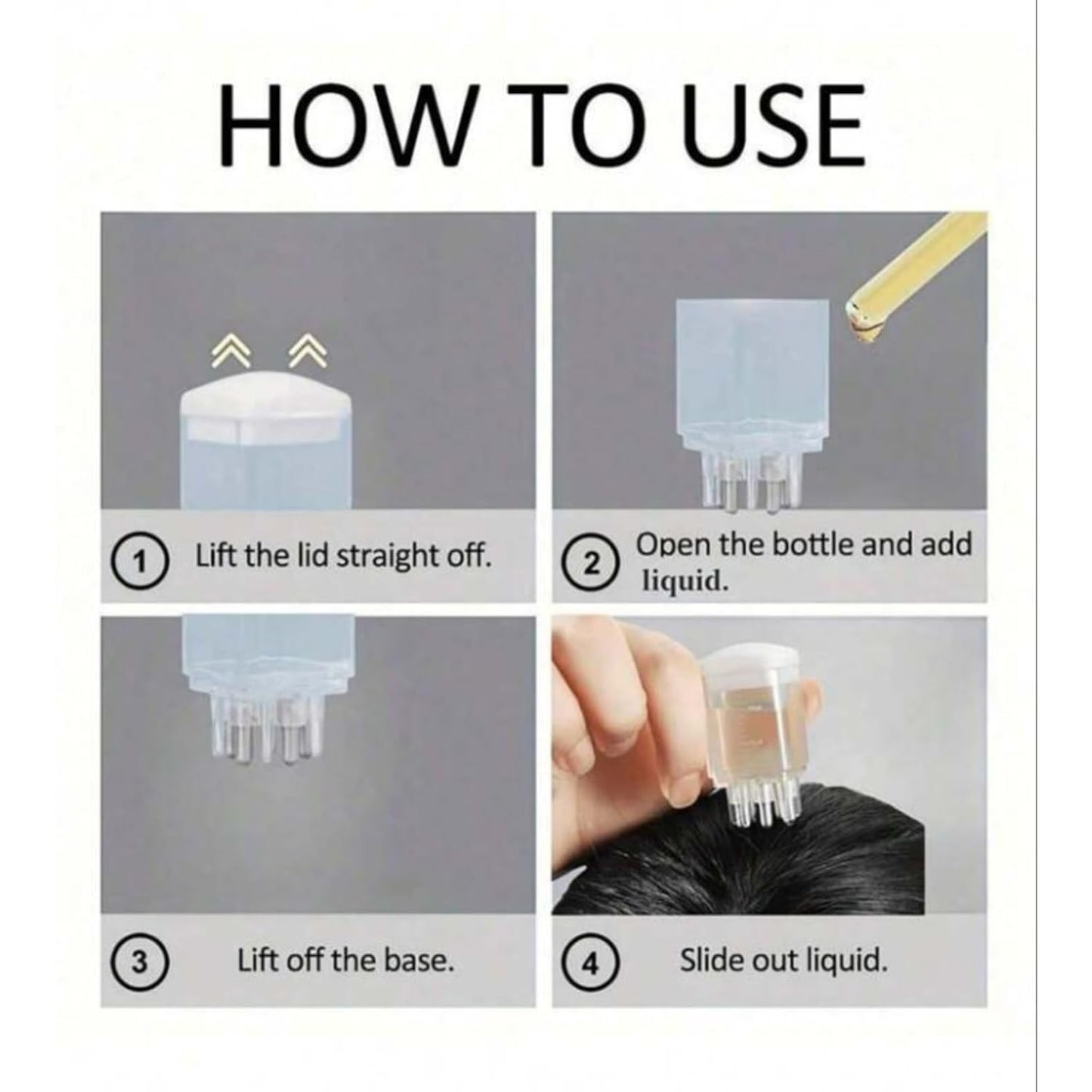 HOW TO USE

1 Lift the lid straight off.

2 Open the bottle and add liquid.

3 Lift off the base.

4 Slide out liquid.