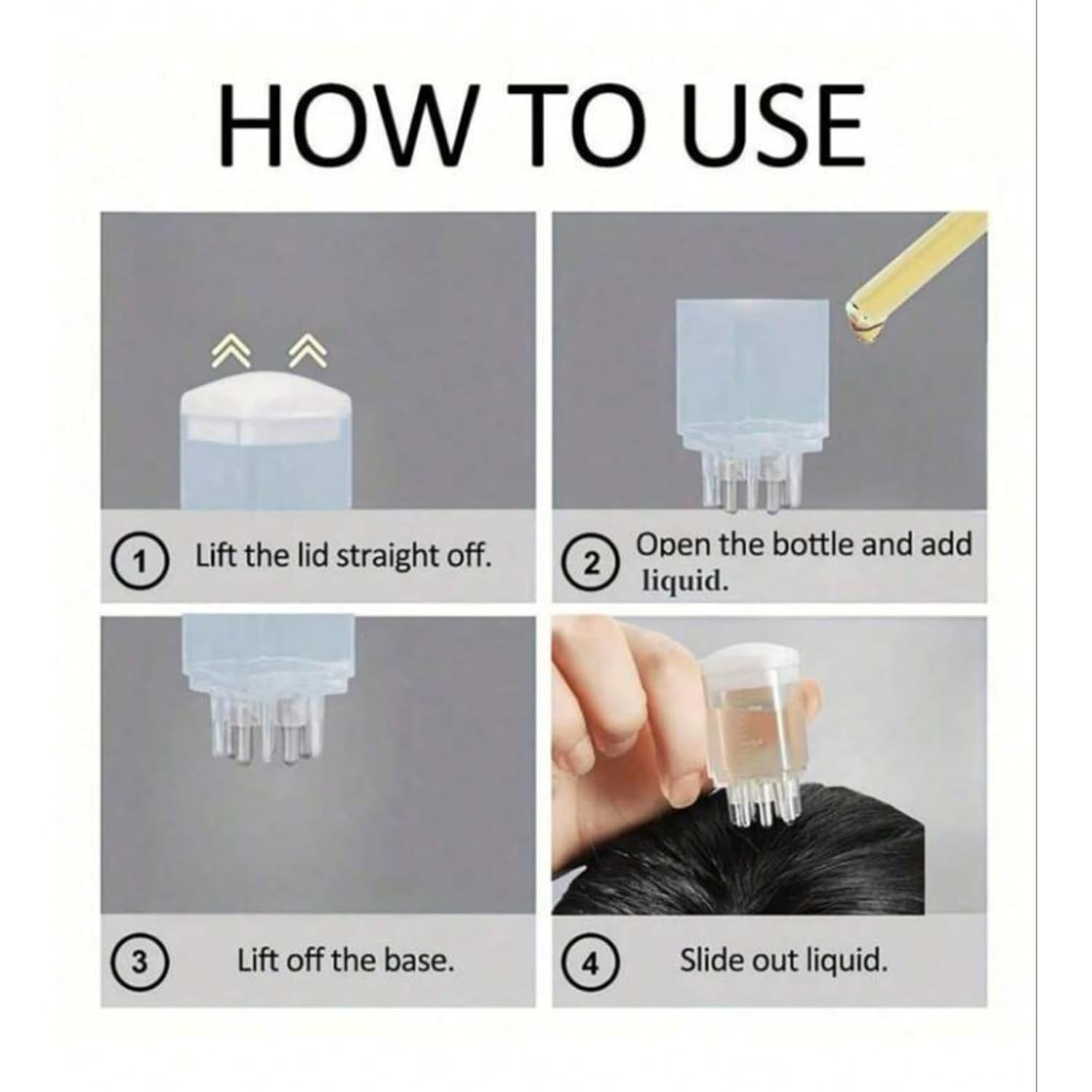 HOW TO USE

1 Lift the lid straight off.

2 Open the bottle and add liquid.

3 Lift off the base.

4 Slide out liquid.