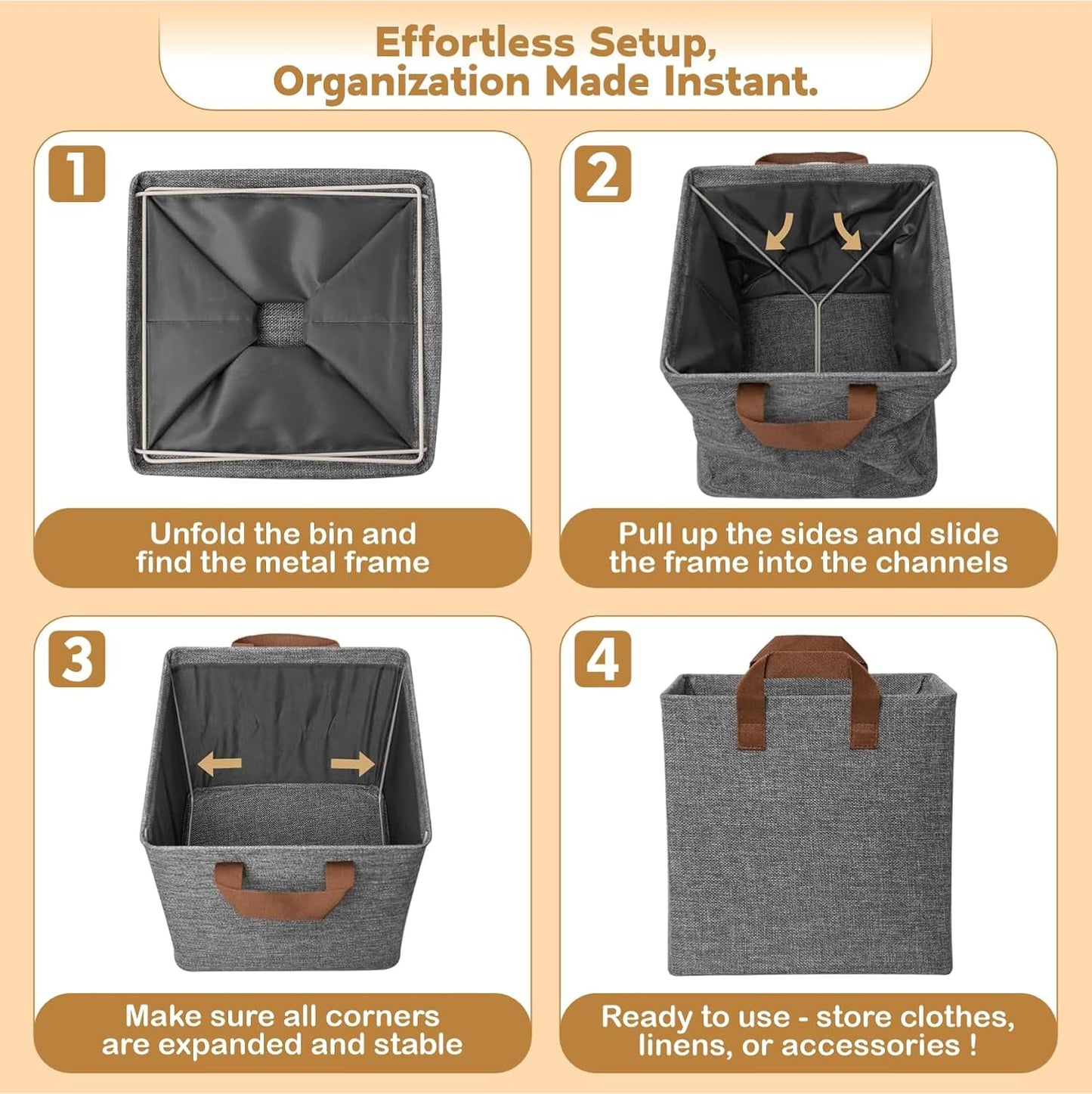 Effortless Setup,
Organization Made Instant.

1

Unfold the bin and find the metal frame

2

Pull up the sides and slide the frame into the channels

3

Make sure all corners are expanded and stable

4

Ready to use - store clothes, linens, or accessories !